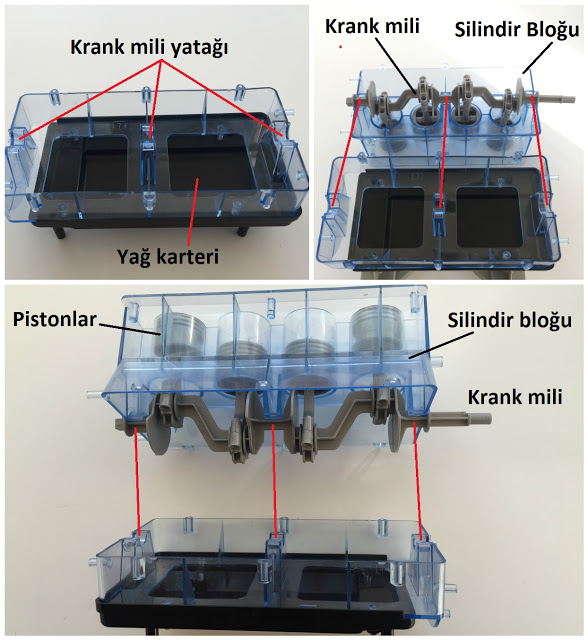 Krank mili yatağı

Yağ karteri

Krank mili

Silindir Bloğu

Pistonlar

Silindir bloğu

Krank mili